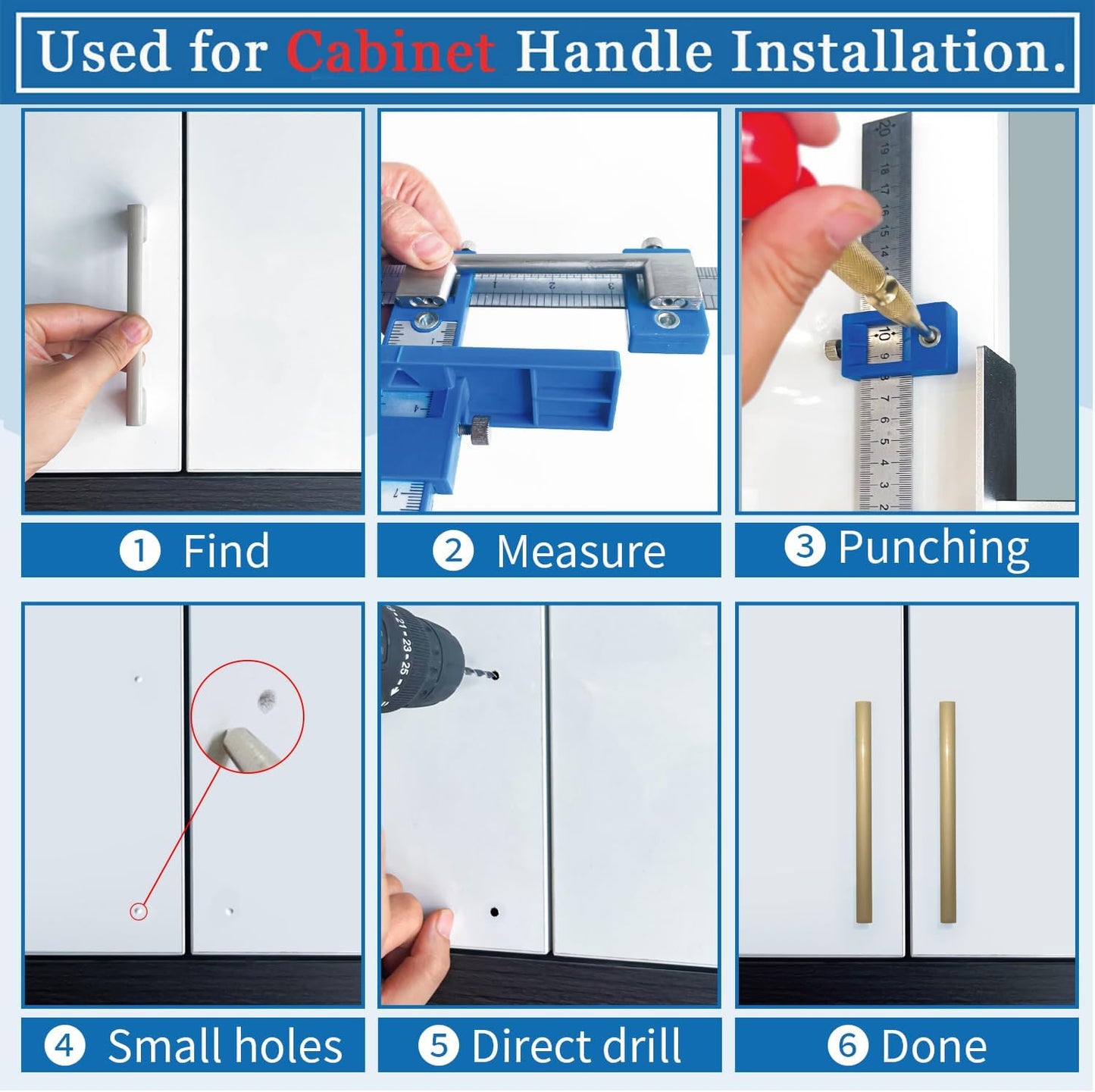 Used for Cabinet Handle Installation.

① Find

② Measure

③ Punching

④ Small holes

⑤ Direct drill

⑥ Done