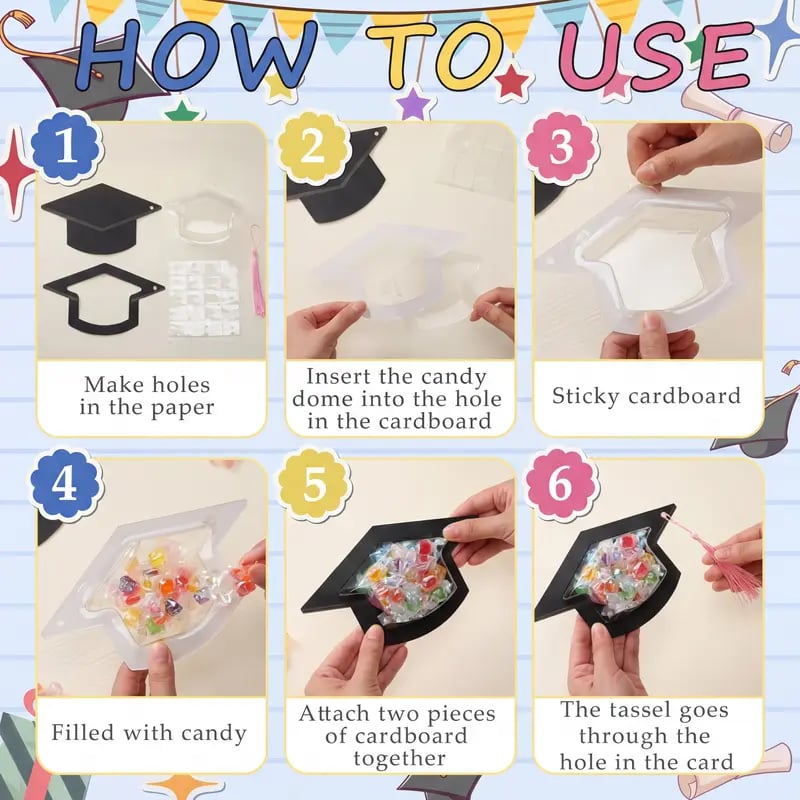 HOW TO USE

1

Make holes in the paper

2

Insert the candy dome into the hole in the cardboard

3

Sticky cardboard

4

Filled with candy

5

Attach two pieces of cardboard together

6

The tassel goes through the hole in the card