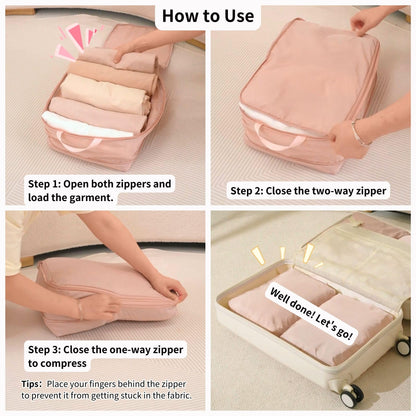 How to Use

Step 1: Open both zippers and load the garment.

Step 2: Close the two-way zipper

Step 3: Close the one-way zipper to compress

Tips: Place your fingers behind the zipper to prevent it from getting stuck in the fabric.

Well done! Let's go!