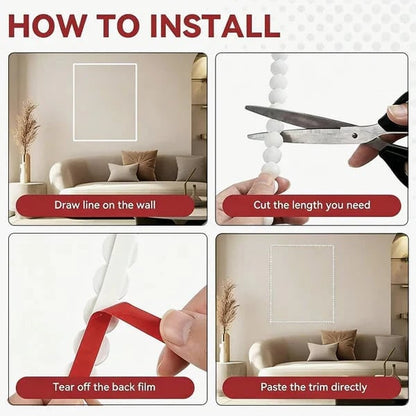 HOW TO INSTALL

Draw line on the wall

Cut the length you need

Tear off the back film

Paste the trim directly