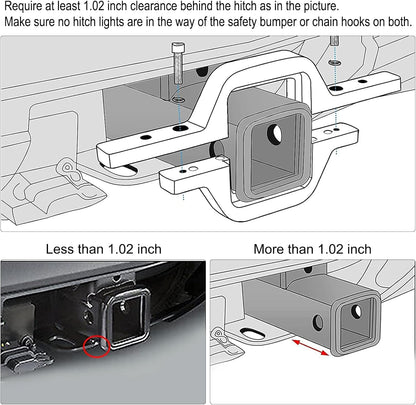 Require at least 1.02 inch clearance behind the hitch as in the picture.
Make sure no hitch lights are in the way of the safety bumper or chain hooks on both.

Less than 1.02 inch

More than 1.02 inch