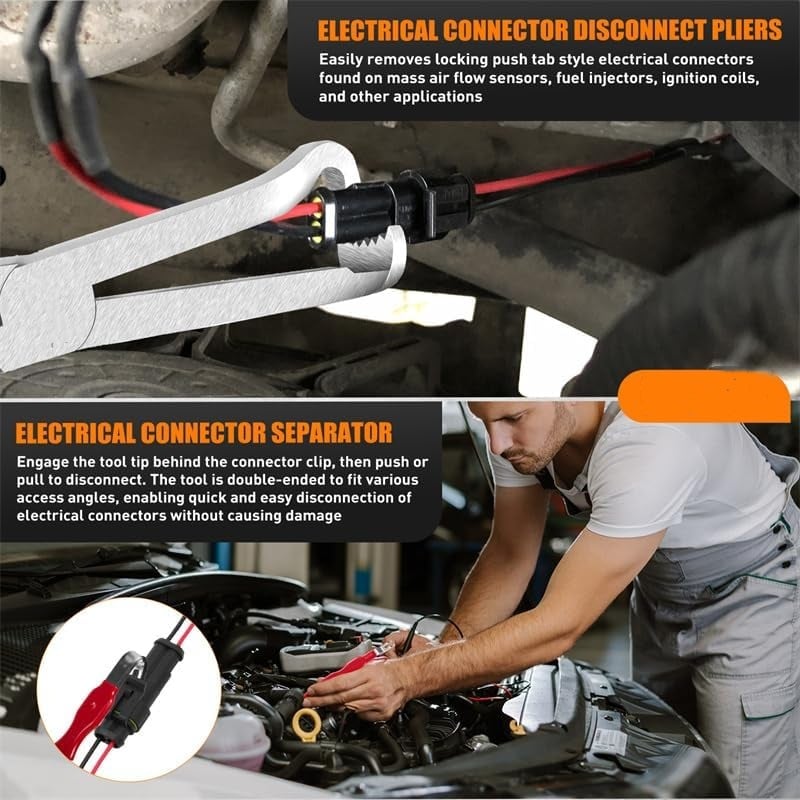 ELECTRICAL CONNECTOR DISCONNECT PLIERS

Easily removes locking push tab style electrical connectors found on mass air flow sensors, fuel injectors, ignition coils, and other applications

ELECTRICAL CONNECTOR SEPARATOR

Engage the tool tip behind the connector clip, then push or pull to disconnect. The tool is double-ended to fit various access angles, enabling quick and easy disconnection of electrical connectors without causing damage