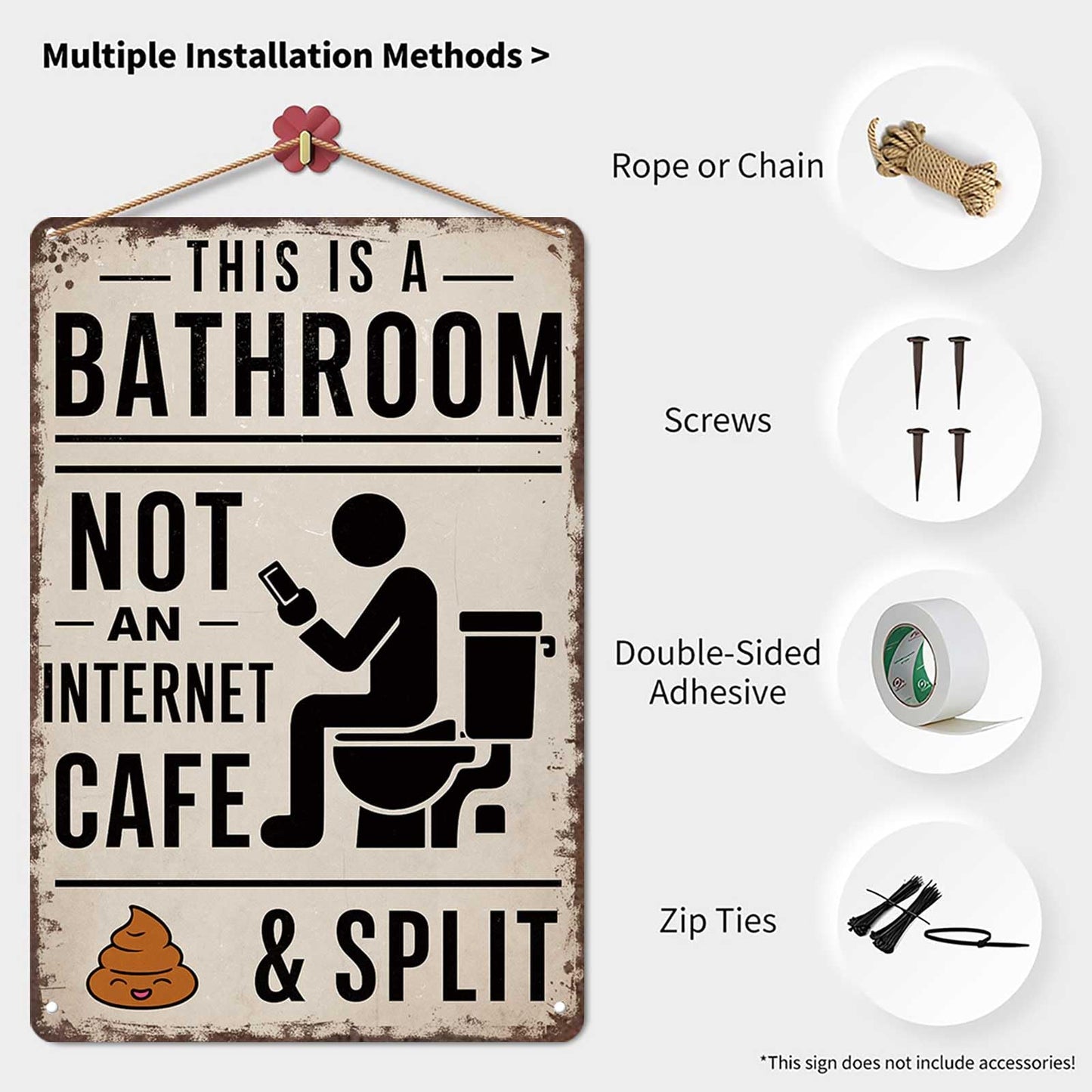 Multiple Installation Methods >

THIS IS A
BATHROOM
NOT
AN
INTERNET
CAFE
& SPLIT

Rope or Chain

Screws

Double-Sided Adhesive

Zip Ties

*This sign does not include accessories!