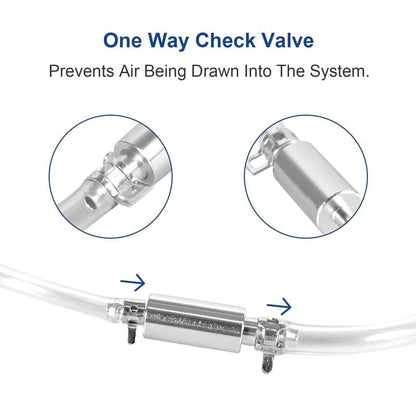 One Way Check Valve

Prevents Air Being Drawn Into The System.