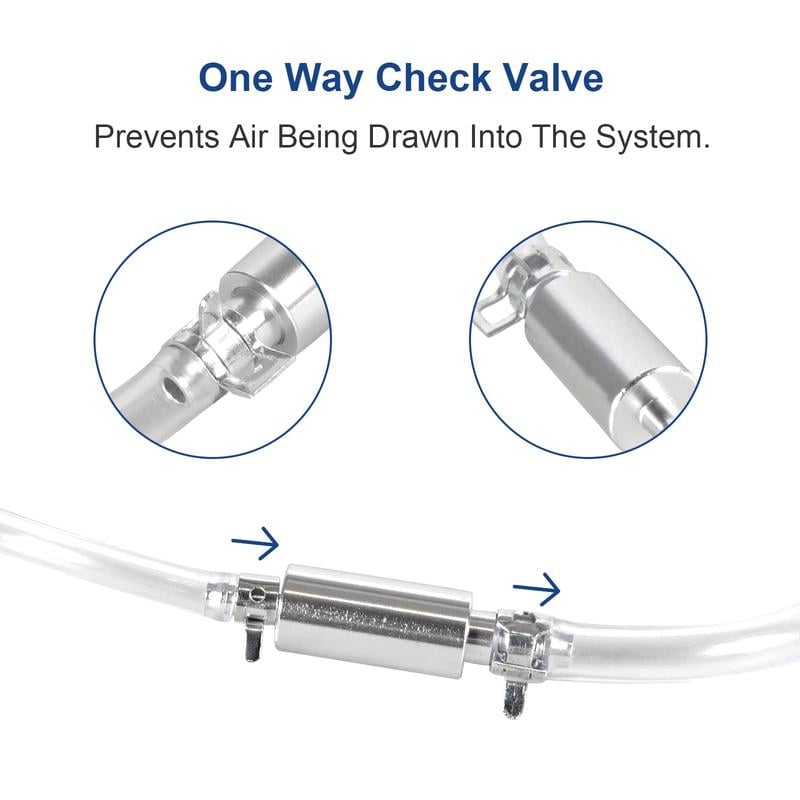 One Way Check Valve

Prevents Air Being Drawn Into The System.