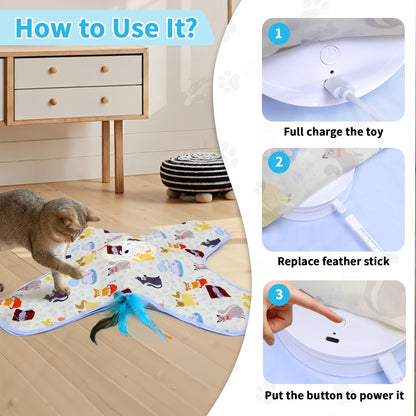 How to Use It?

1

Full charge the toy

2

Replace feather stick

3

Put the button to power it