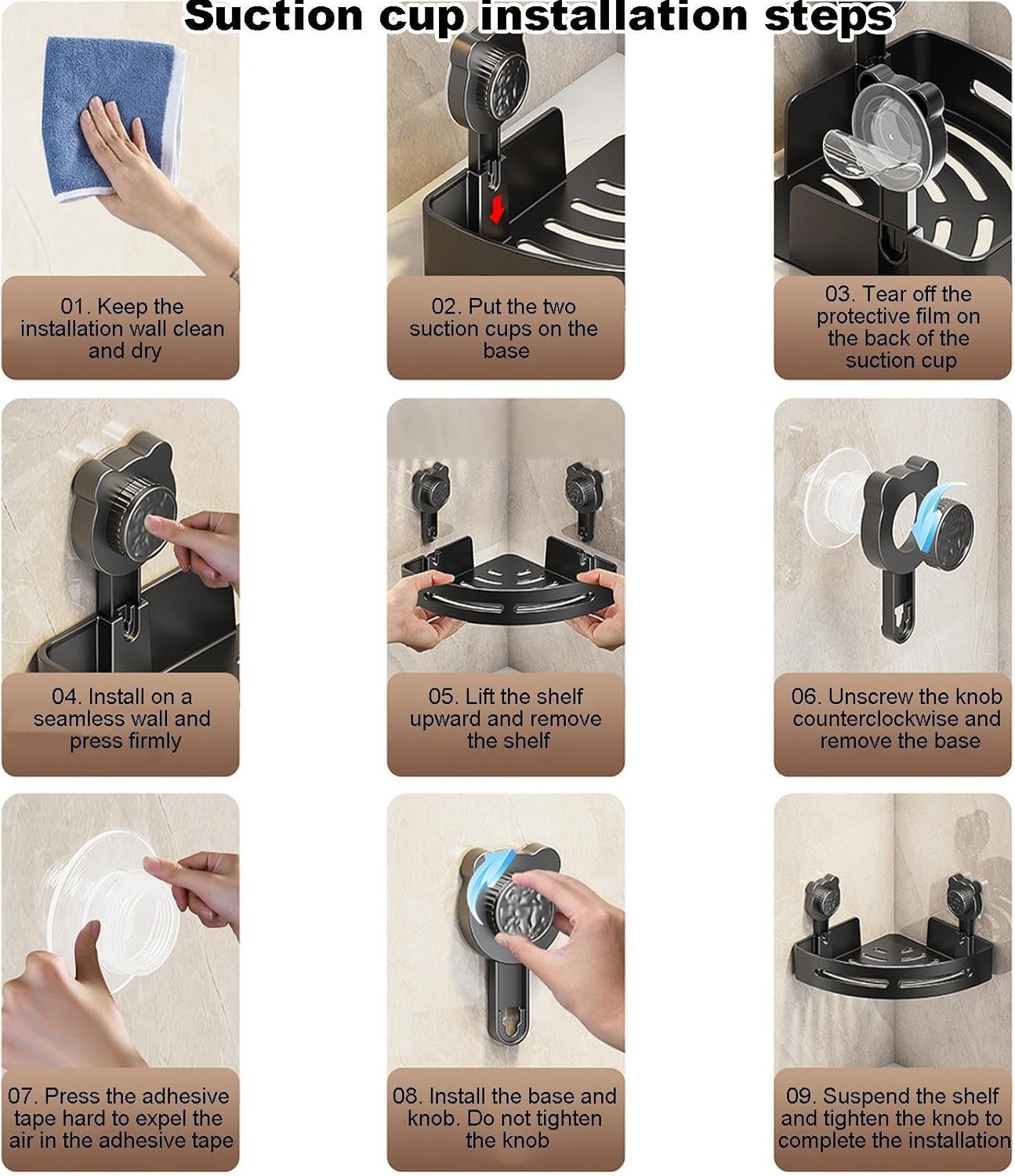 Suction cup installation steps

01. Keep the installation wall clean and dry

02. Put the two suction cups on the base

03. Tear off the protective film on the back of the suction cup

04. Install on a seamless wall and press firmly

05. Lift the shelf upward and remove the shelf

06. Unscrew the knob counterclockwise and remove the base

07. Press the adhesive tape hard to expel the air in the adhesive tape

08. Install the base and knob. Do not tighten the knob

09. Suspend the shelf and tighten the knob to complete the installation