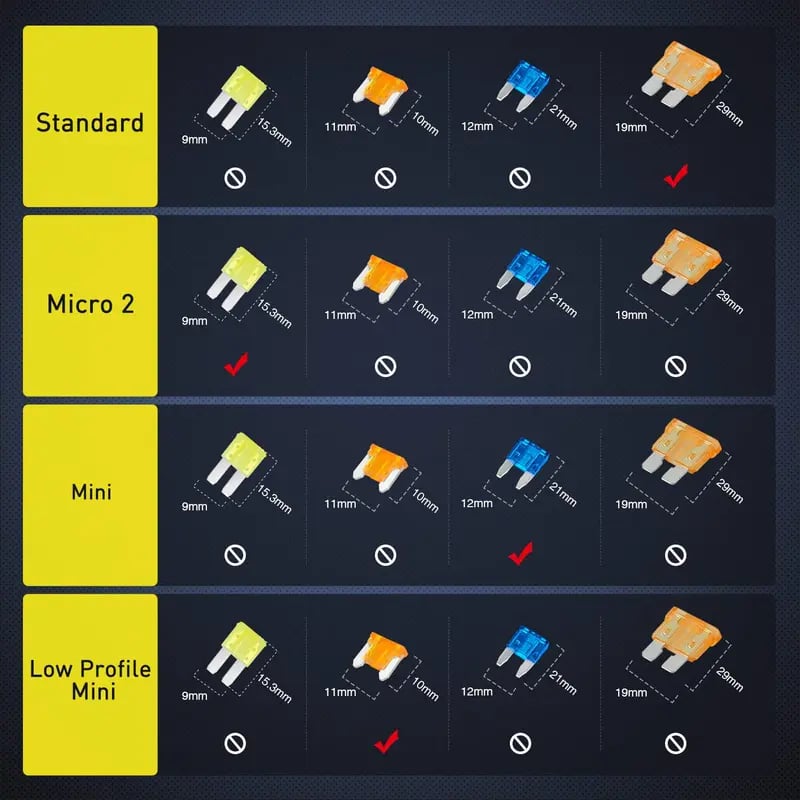 Standard
9mm 15.3mm
11mm 10mm
12mm 21mm
19mm 29mm

Micro 2
9mm 15.3mm
11mm 10mm
12mm 21mm
19mm 29mm

Mini
9mm 15.3mm
11mm 10mm
12mm 21mm
19mm 29mm

Low Profile Mini
9mm 15.3mm
11mm 10mm
12mm 21mm
19mm 29mm