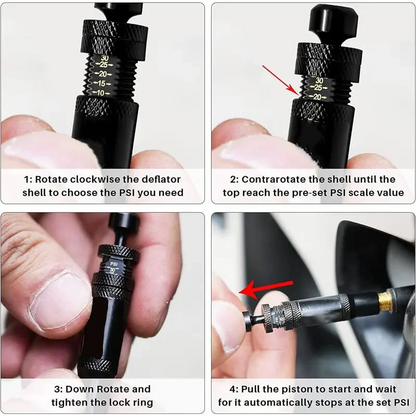 30
25
20
15
10

1: Rotate clockwise the deflator shell to choose the PSI you need

30
25
20

2: Contrarotate the shell until the top reach the pre-set PSI scale value

PSI
30

3: Down Rotate and tighten the lock ring

4: Pull the piston to start and wait for it automatically stops at the set PSI