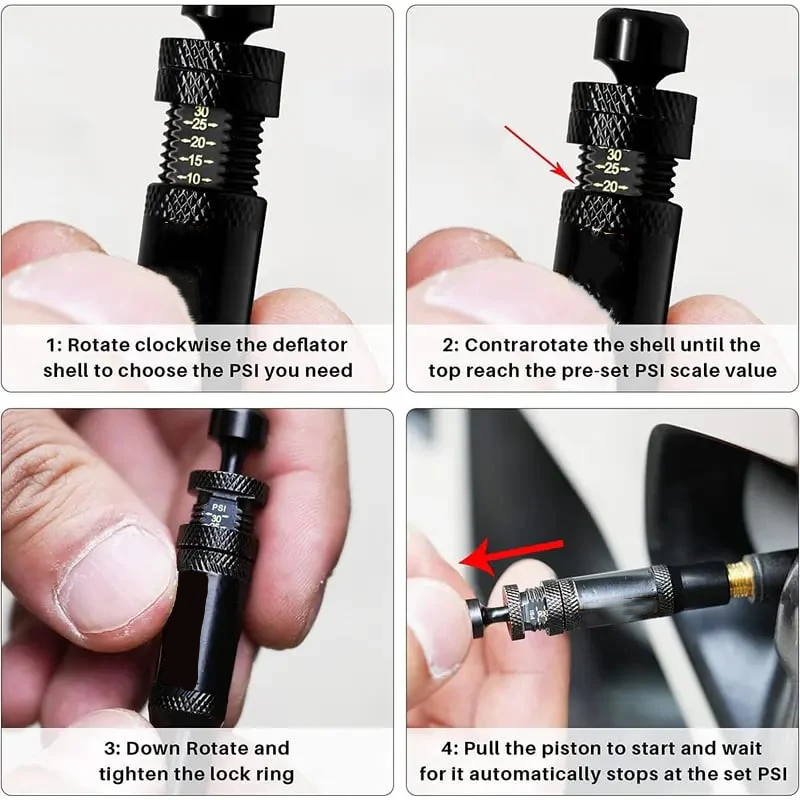 30
25
20
15
10

1: Rotate clockwise the deflator shell to choose the PSI you need

30
25
20

2: Contrarotate the shell until the top reach the pre-set PSI scale value

PSI
30

3: Down Rotate and tighten the lock ring

4: Pull the piston to start and wait for it automatically stops at the set PSI