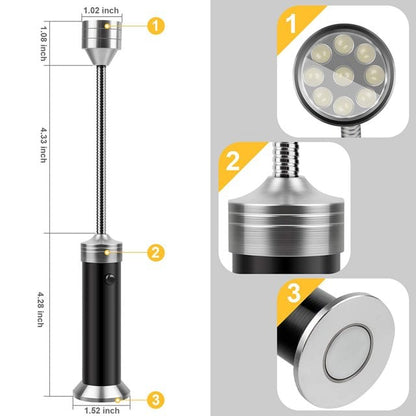 1.02 inch
1.08 inch
1
4.33 inch
2
4.28 inch
3
1.52 inch
1
2
3