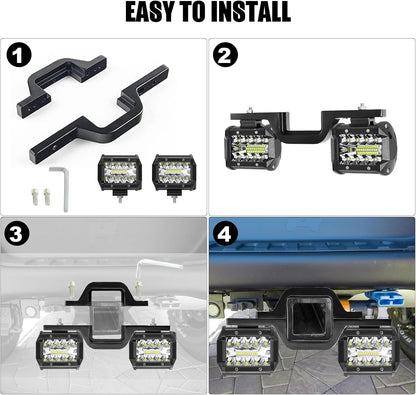 EASY TO INSTALL

1

2

3

4