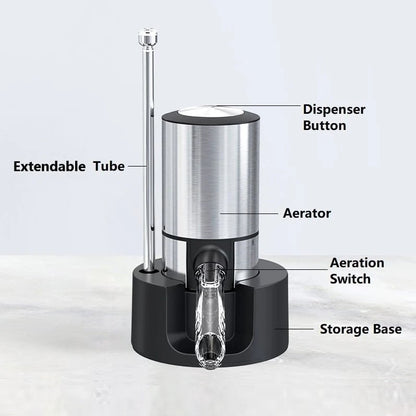 Dispenser Button

Extendable Tube

Aerator

Aeration Switch

Storage Base