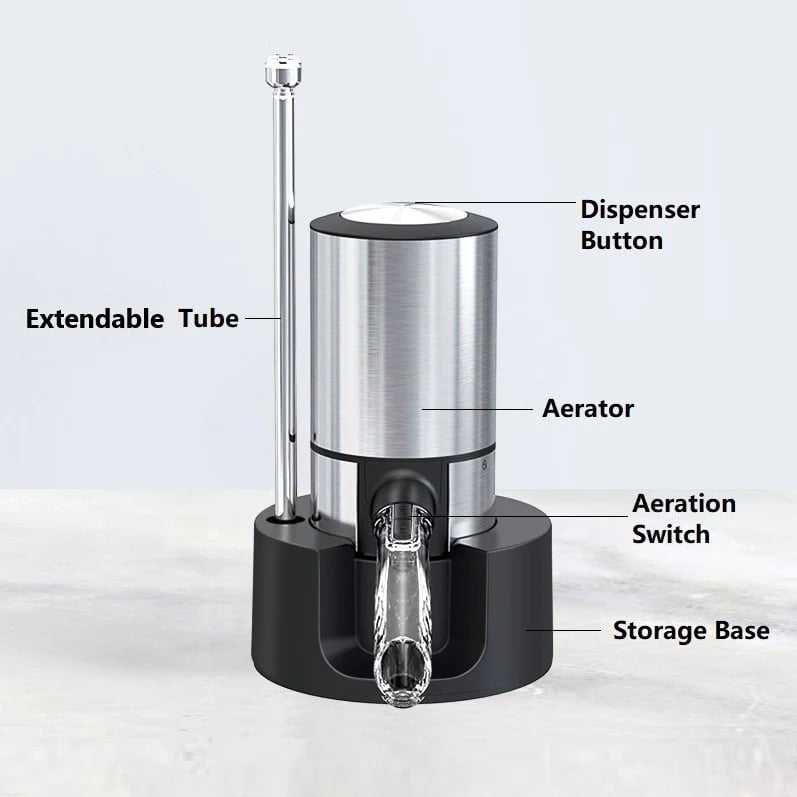 Dispenser Button

Extendable Tube

Aerator

Aeration Switch

Storage Base