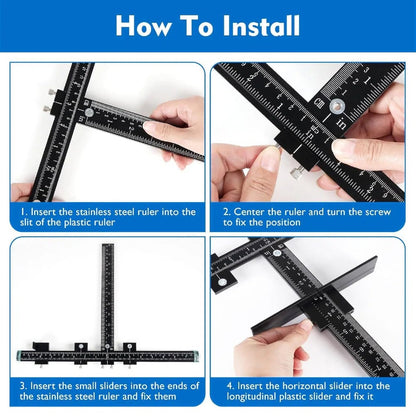 How To Install

1. Insert the stainless steel ruler into the slit of the plastic ruler

2. Center the ruler and turn the screw to fix the position

3. Insert the small sliders into the ends of the stainless steel ruler and fix them

4. Insert the horizontal slider into the longitudinal plastic slider and fix it