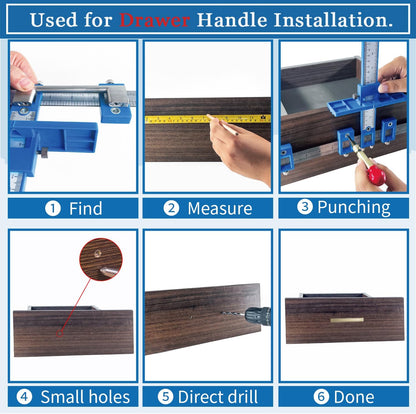 Used for Drawer Handle Installation.

① Find

② Measure

③ Punching

④ Small holes

⑤ Direct drill

⑥ Done