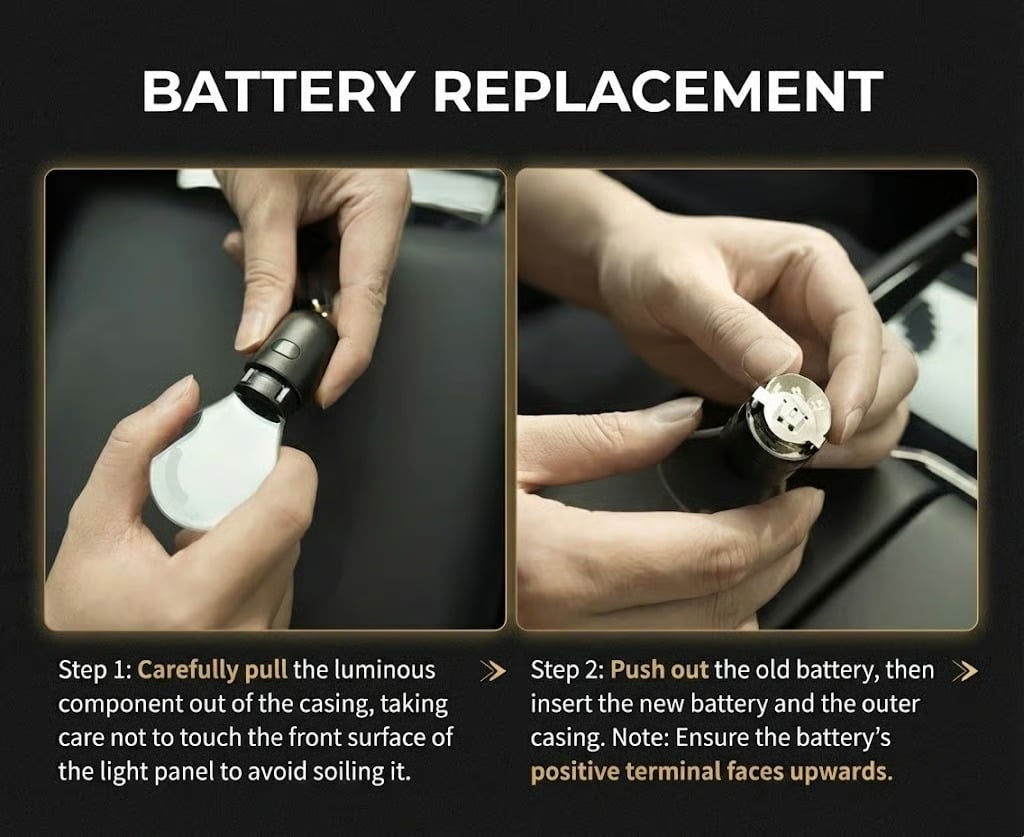 BATTERY REPLACEMENT

Step 1: Carefully pull the luminous component out of the casing, taking care not to touch the front surface of the light panel to avoid soiling it.

Step 2: Push out the old battery, then insert the new battery and the outer casing. Note: Ensure the battery's positive terminal faces upwards.