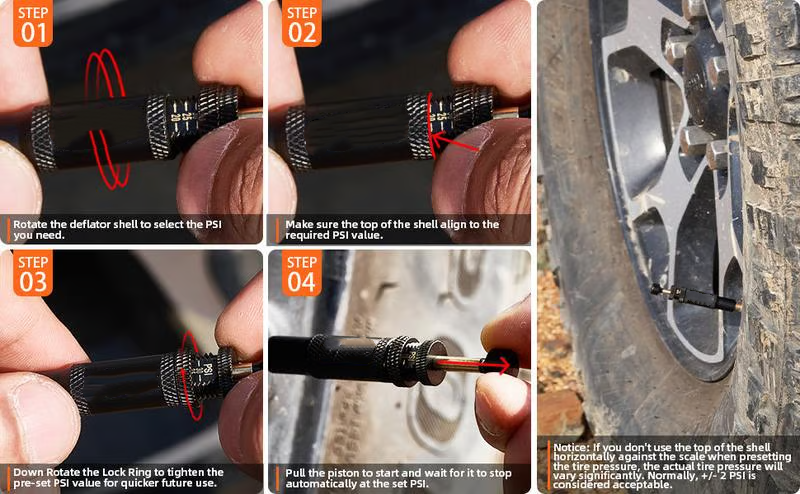 STEP 01

Rotate the deflator shell to select the PSI you need.

STEP 02

Make sure the top of the shell align to the required PSI value.

STEP 03

Down Rotate the Lock Ring to tighten the pre-set PSI value for quicker future use.

STEP 04

Pull the piston to start and wait for it to stop automatically at the set PSI.

Notice: If you don't use the top of the shell horizontally against the scale when presetting the tire pressure, the actual tire pressure will vary significantly. Normally, +/- 2 PSI is considered acceptable.