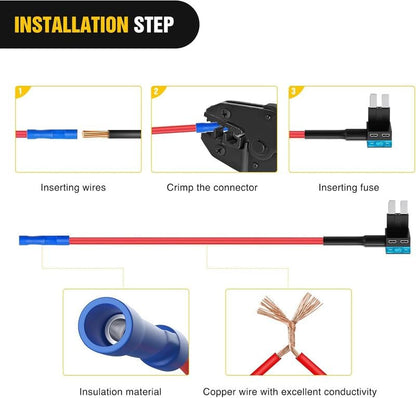 INSTALLATION STEP

1

Inserting wires

2

Crimp the connector

3

Inserting fuse

Insulation material

Copper wire with excellent conductivity