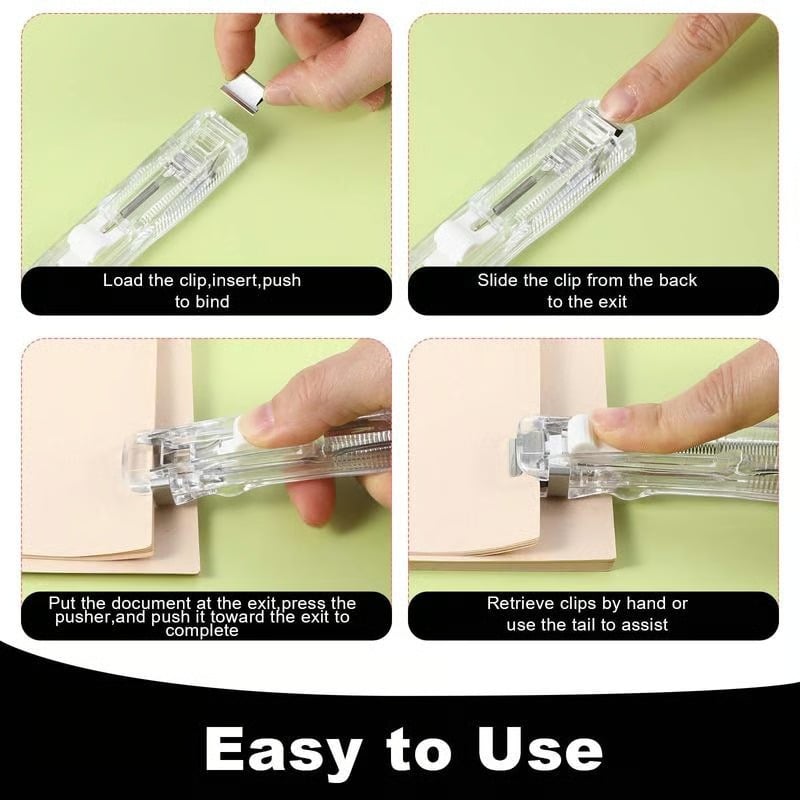 Load the clip,insert,push to bind

Slide the clip from the back to the exit

Put the document at the exit,press the pusher,and push it toward the exit to complete

Retrieve clips by hand or use the tail to assist

Easy to Use