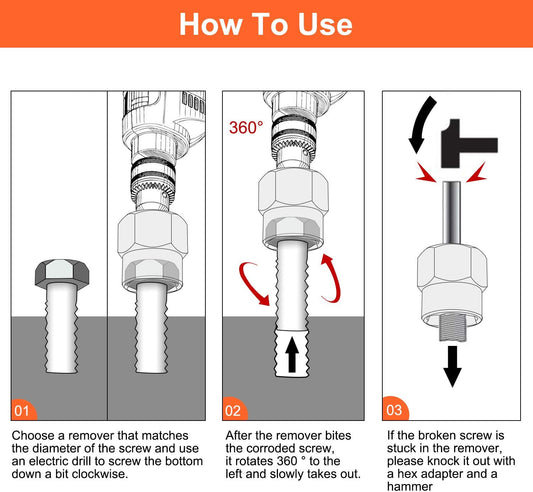 How To Use

01

Choose a remover that matches the diameter of the screw and use an electric drill to screw the bottom down a bit clockwise.

360°

02

After the remover bites the corroded screw, it rotates 360 ° to the left and slowly takes out.

03

If the broken screw is stuck in the remover, please knock it out with a hex adapter and a hammer