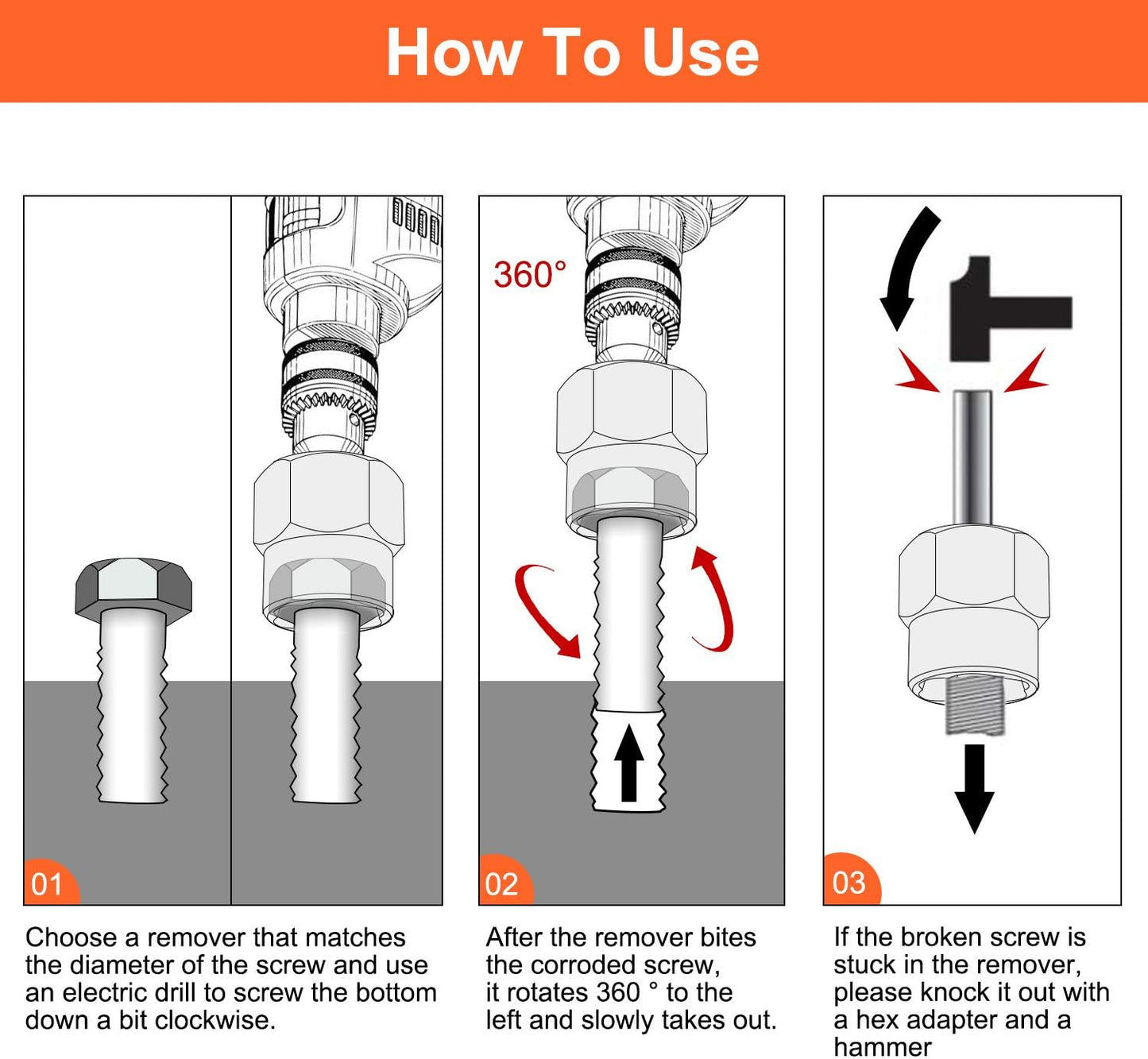 How To Use

360°

01

Choose a remover that matches the diameter of the screw and use an electric drill to screw the bottom down a bit clockwise.

02

After the remover bites the corroded screw, it rotates 360 ° to the left and slowly takes out.

03

If the broken screw is stuck in the remover, please knock it out with a hex adapter and a hammer