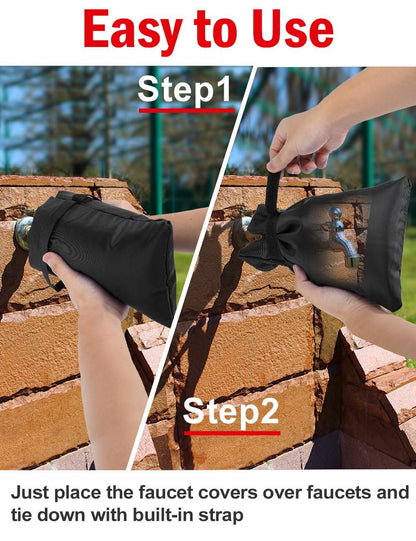 Easy to Use

Step1

Step2

Just place the faucet covers over faucets and tie down with built-in strap