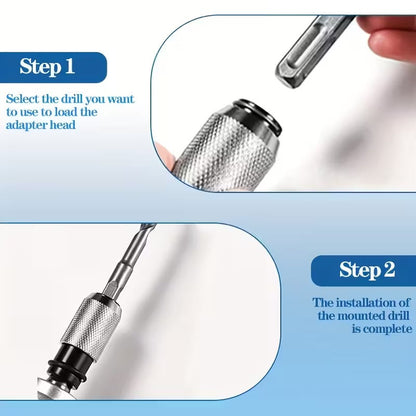 Step 1

Select the drill you want to use to load the adapter head

Step 2

The installation of the mounted drill is complete