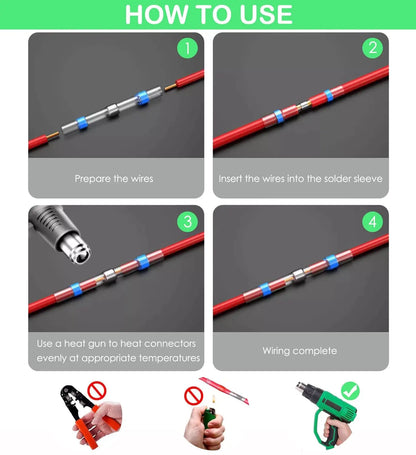 HOW TO USE

1

Prepare the wires

2

Insert the wires into the solder sleeve

3

Use a heat gun to heat connectors evenly at appropriate temperatures

4

Wiring complete