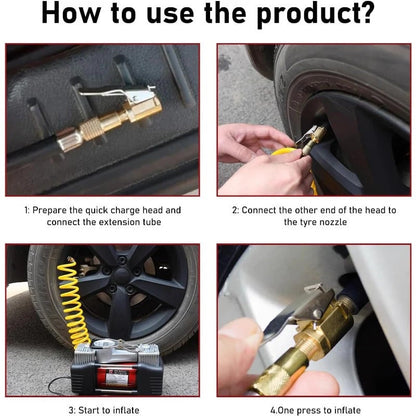 How to use the product?

1: Prepare the quick charge head and connect the extension tube

2: Connect the other end of the head to the tyre nozzle

3: Start to inflate

4.One press to inflate