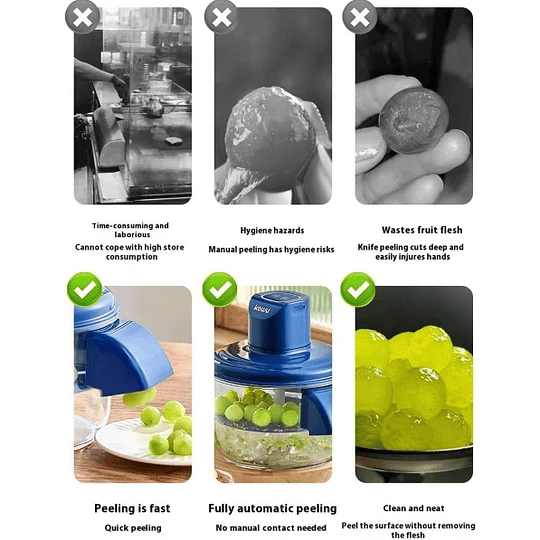 Time-consuming and laborious
Cannot cope with high store consumption

Hygiene hazards
Manual peeling has hygiene risks

Wastes fruit flesh
Knife peeling cuts deep and easily injures hands

kowu

Peeling is fast
Quick peeling

Fully automatic peeling
No manual contact needed

Clean and neat
Peel the surface without removing the flesh