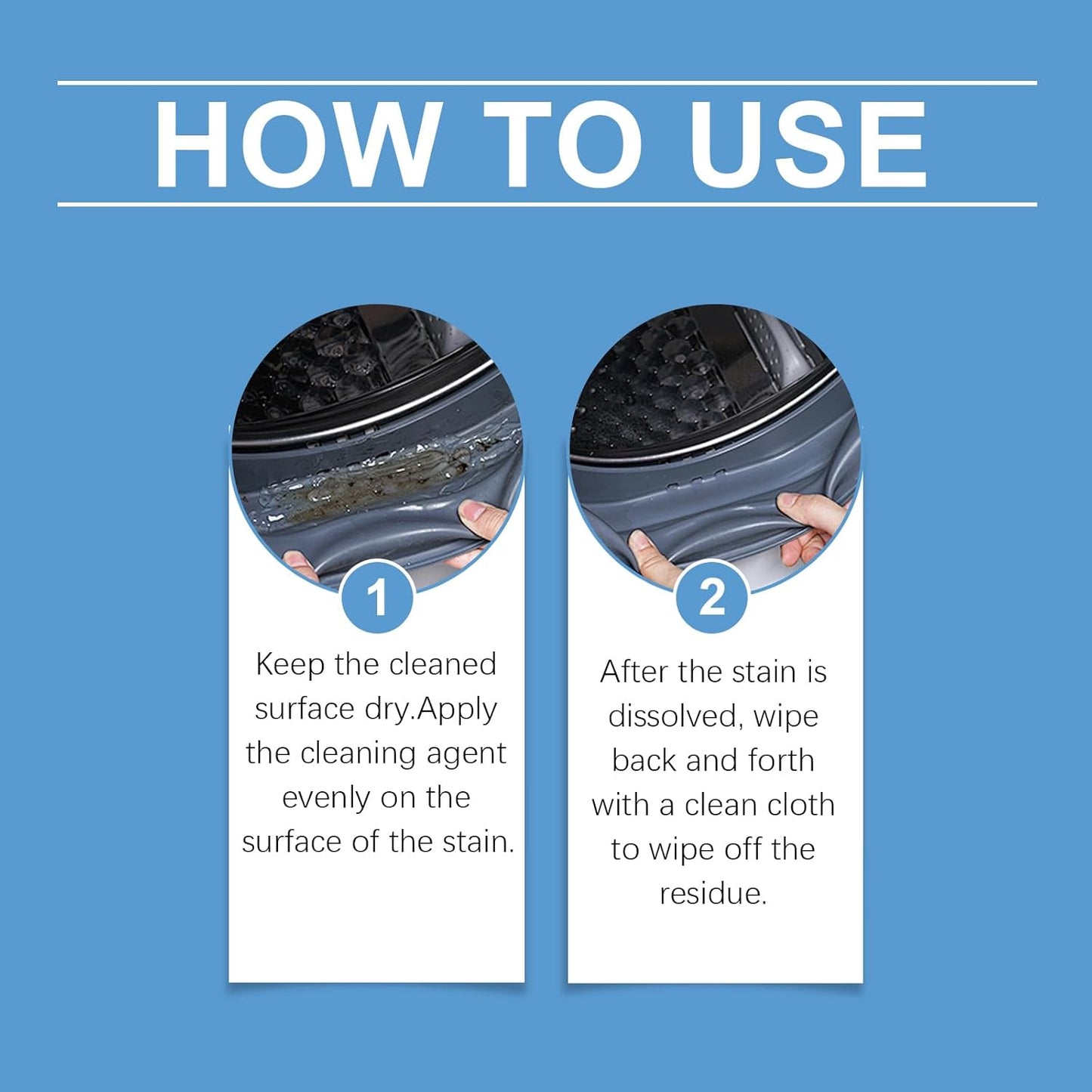 HOW TO USE

1

Keep the cleaned surface dry.Apply the cleaning agent evenly on the surface of the stain.

2

After the stain is dissolved, wipe back and forth with a clean cloth to wipe off the residue.