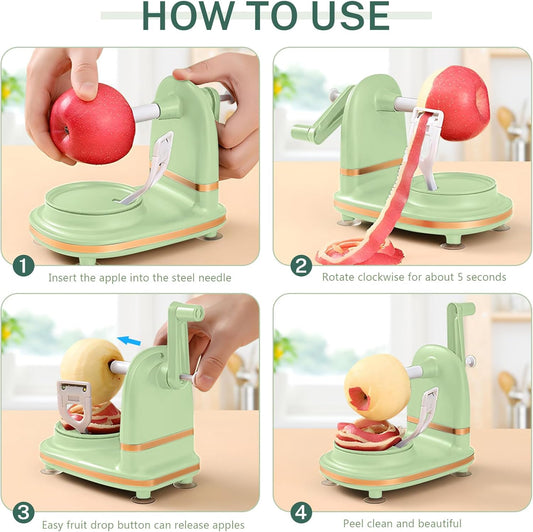 HOW TO USE

1
Insert the apple into the steel needle

2
Rotate clockwise for about 5 seconds

3
Easy fruit drop button can release apples

4
Peel clean and beautiful