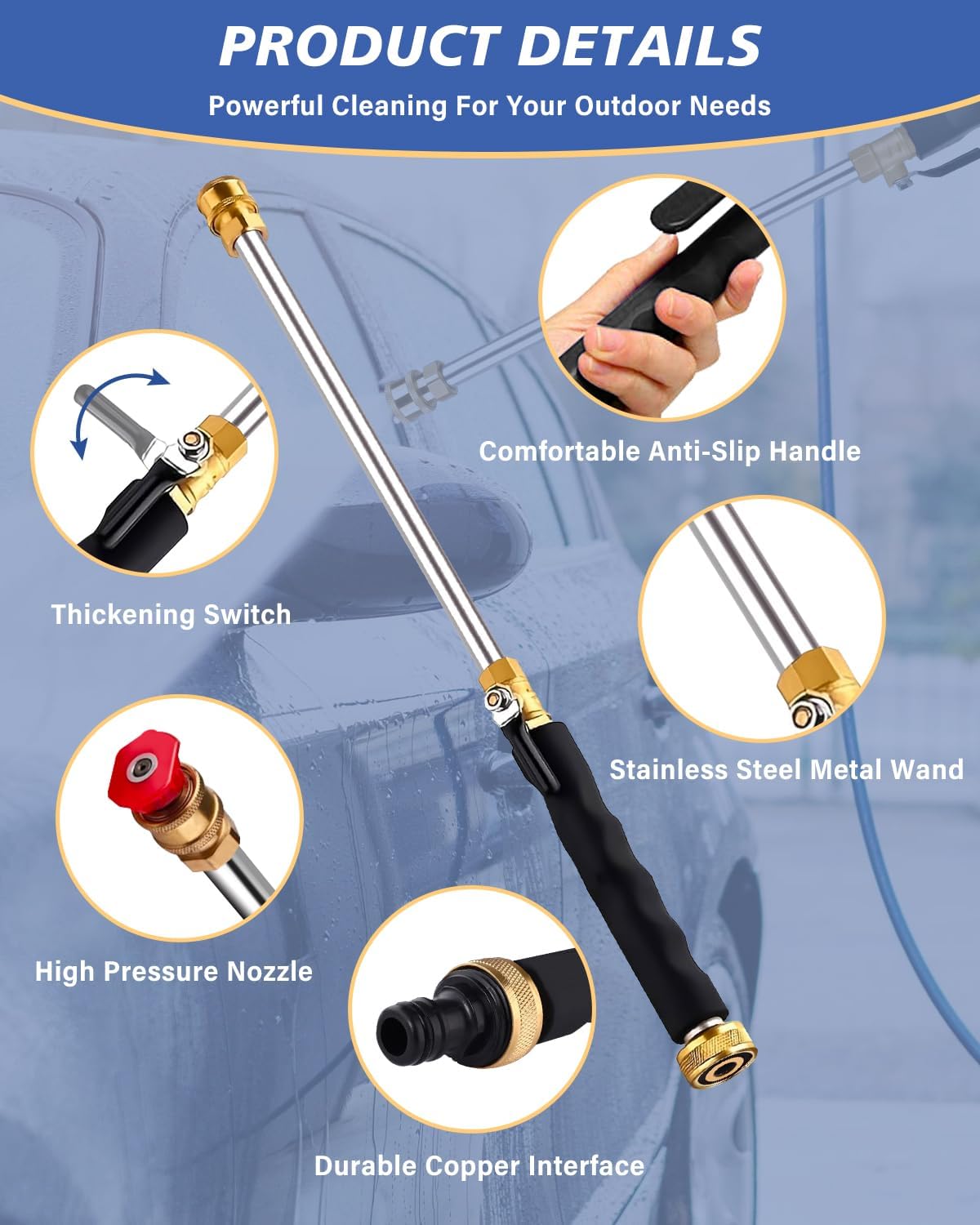 PRODUCT DETAILS

Powerful Cleaning For Your Outdoor Needs

Comfortable Anti-Slip Handle

Thickening Switch

Stainless Steel Metal Wand

High Pressure Nozzle

Durable Copper Interface