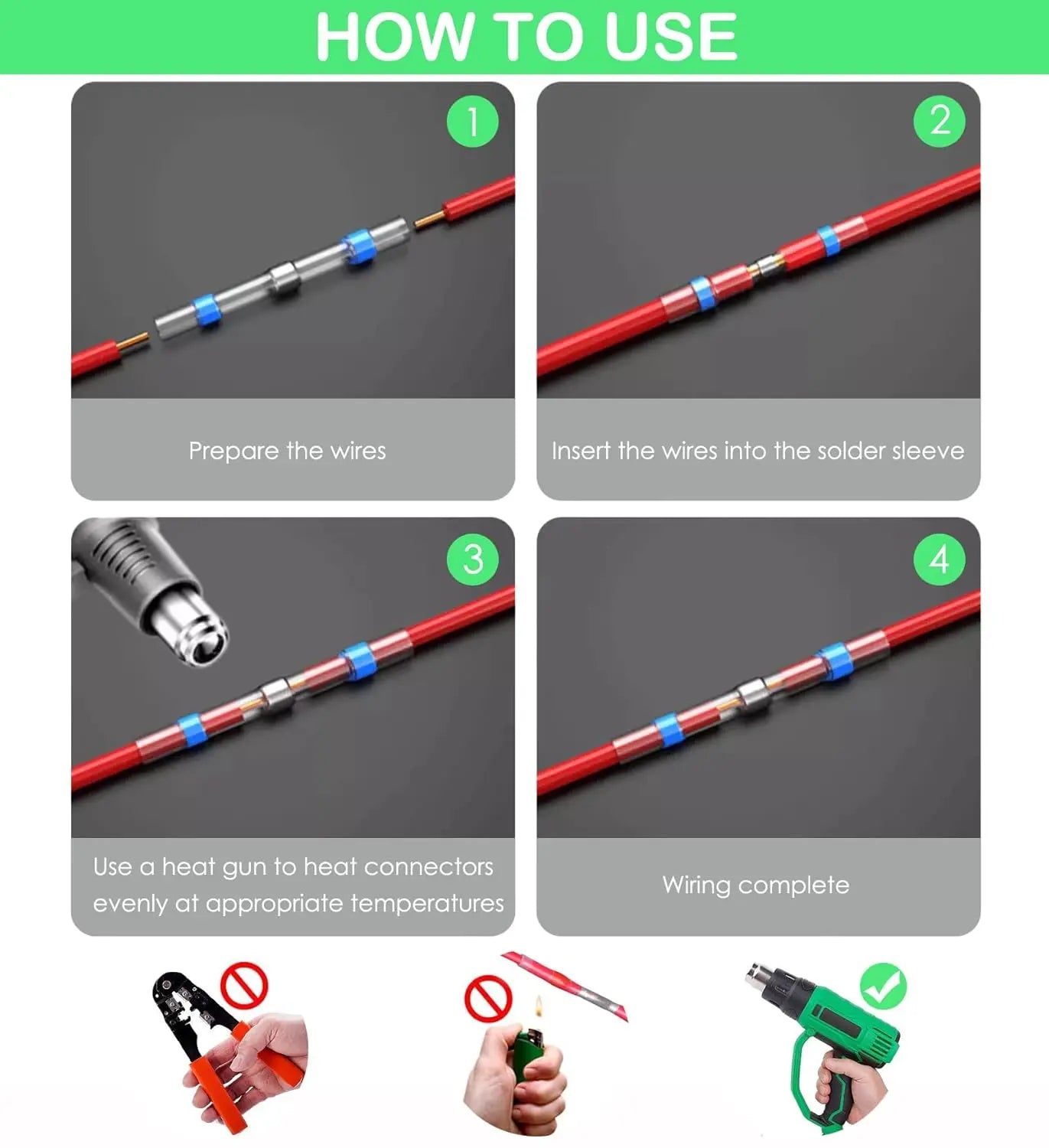 HOW TO USE

1

Prepare the wires

2

Insert the wires into the solder sleeve

3

Use a heat gun to heat connectors evenly at appropriate temperatures

4

Wiring complete